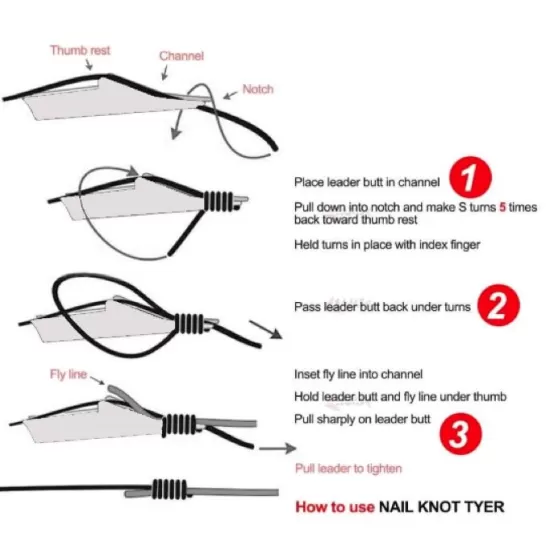 Thumb rest

Channel

Notch

Place leader butt in channel

1

Pull down into notch and make S turns 5 times back toward thumb rest

Held turns in place with index finger

Pass leader butt back under turns

2

Fly line

Inset fly line into channel

Hold leader butt and fly line under thumb

Pull sharply on leader butt

3

Pull leader to tighten

How to use NAIL KNOT TYER